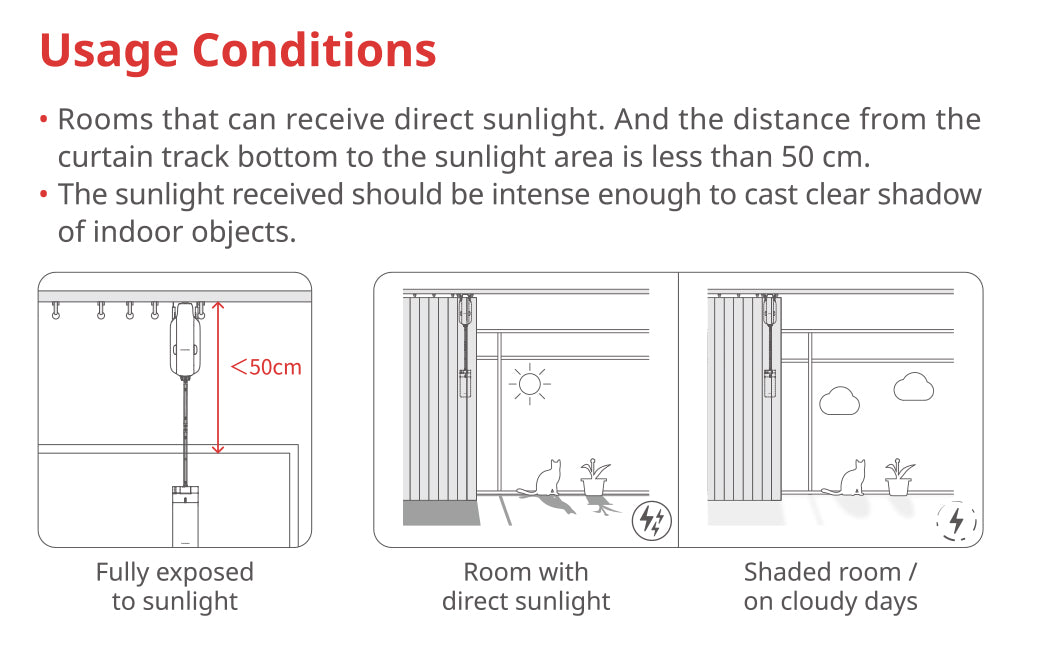 Usage Conditions

• Rooms that can receive direct sunlight. And the distance from the curtain track bottom to the sunlight area is less than 50 cm.
• The sunlight received should be intense enough to cast clear shadow of indoor objects.

<50cm

Fully exposed to sunlight

Room with direct sunlight

Shaded room / on cloudy days